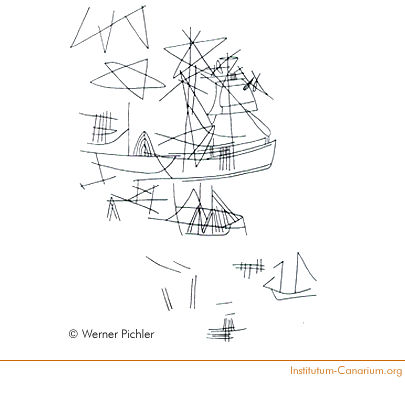 © Werner Pichler

Institutum-Canarium.org