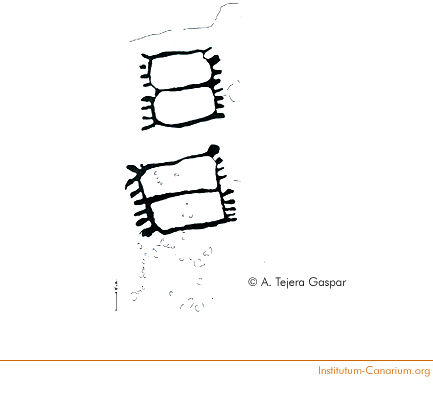 © A. Tejera Gaspar

Institutum-Canarium.org